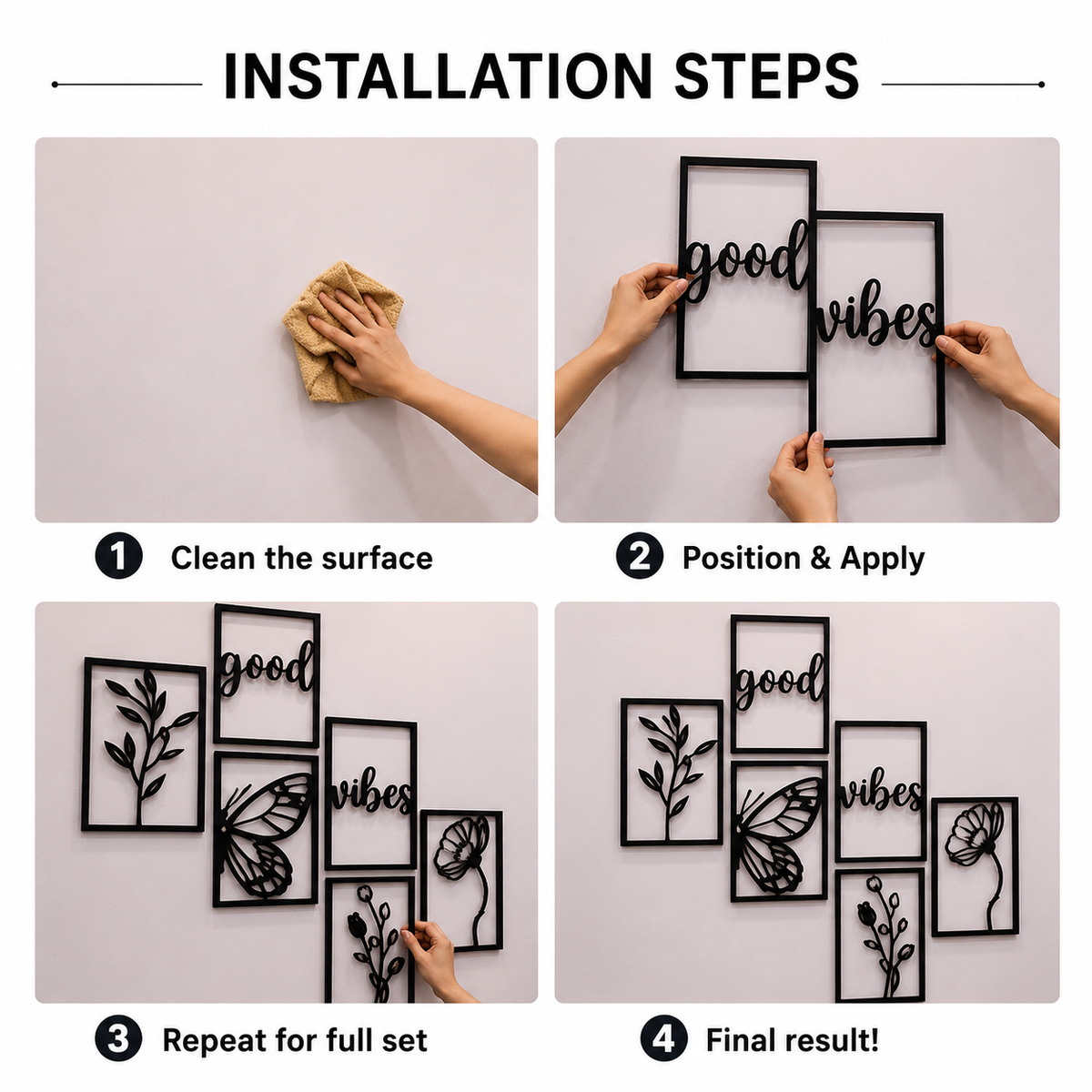 INSTALLATION STEPS

good

vibes

1 Clean the surface

2 Position & Apply

good

vibes

good

vibes

3 Repeat for full set

4 Final result!